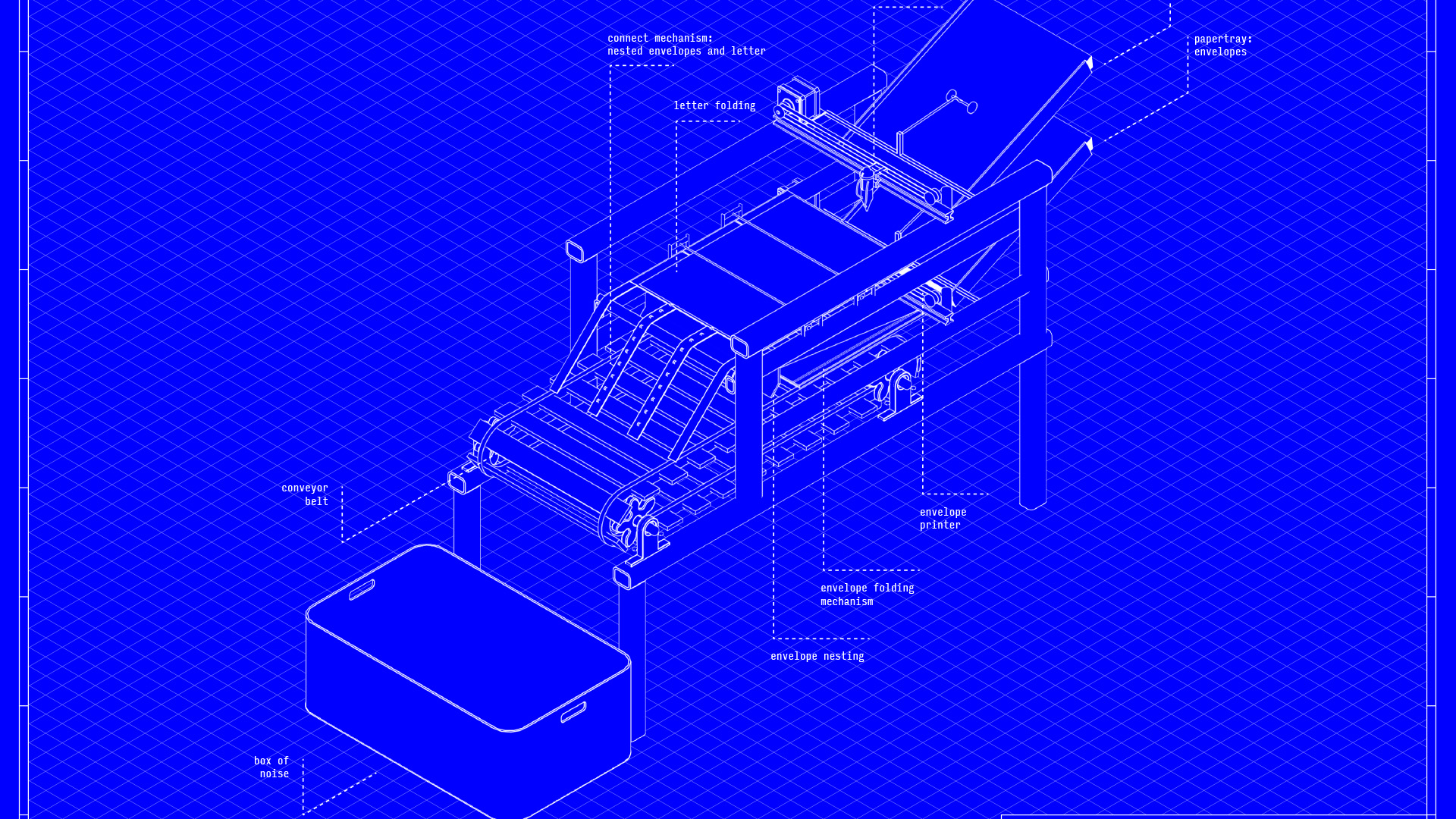 connect mechanism:
nested envelopes and letter

papertray:
envelopes

letter folding

conveyor
belt

envelope
printer

envelope folding
mechanism

envelope nesting

box of
noise