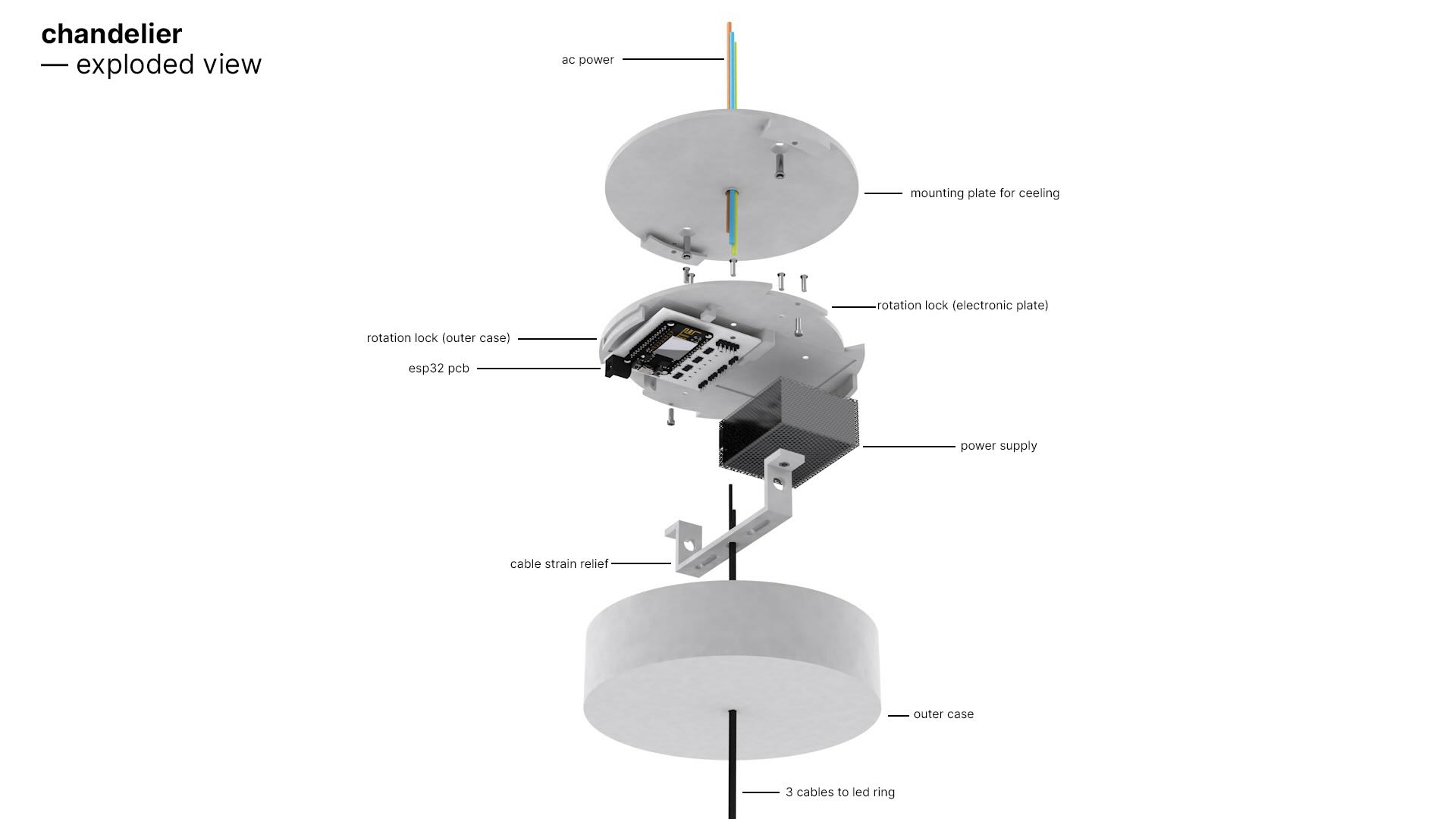 chandelier
— exploded view

ac power

mounting plate for ceeling

rotation lock (electronic plate)

rotation lock (outer case)

esp32 pcb

power supply

cable strain relief

outer case

3 cables to led ring